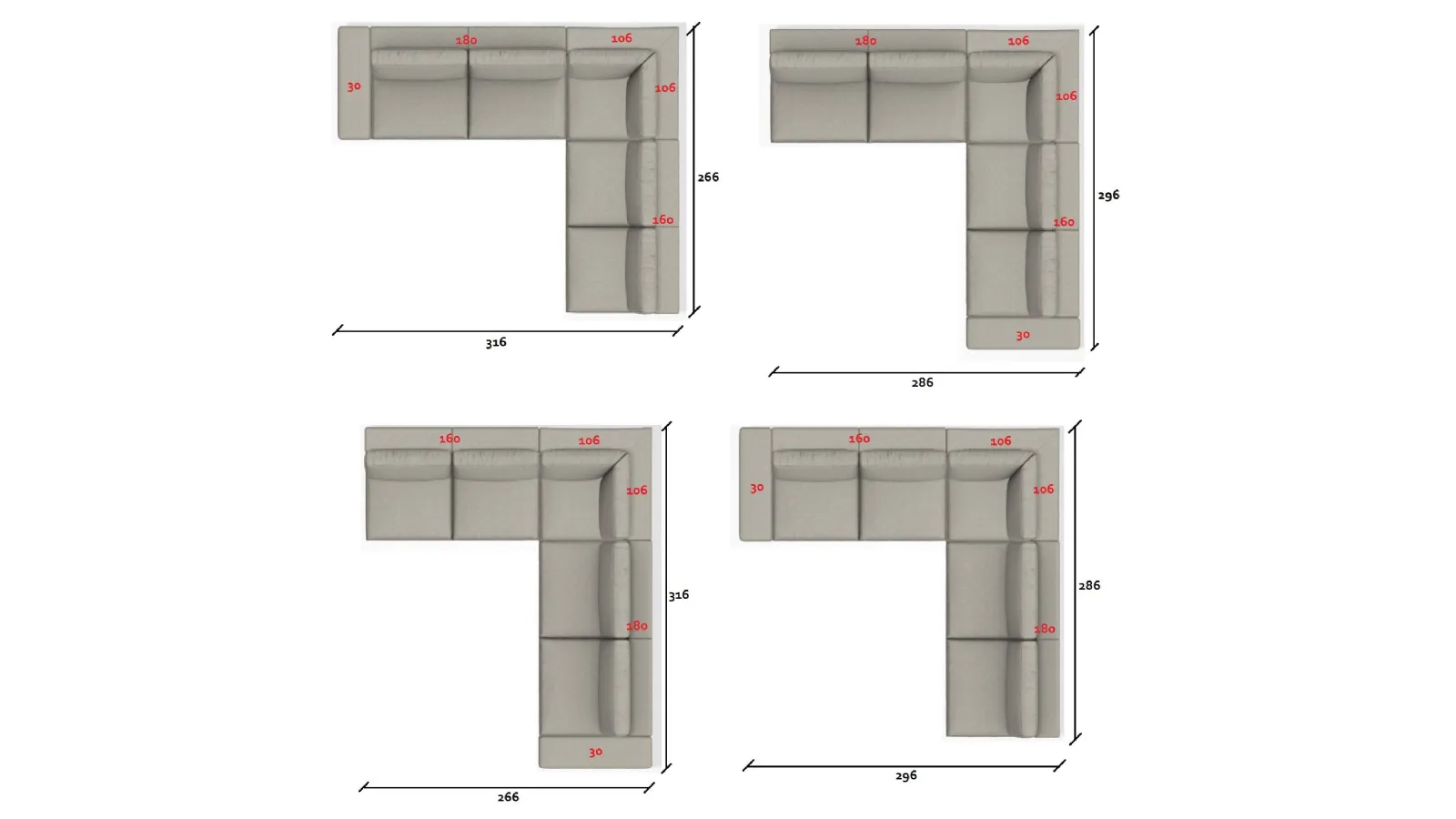 180
106
30
106
266
160
316

180
106
106
296
160
30
286

160
106
106
316
180
30
266

160
106
30
106
286
180
296